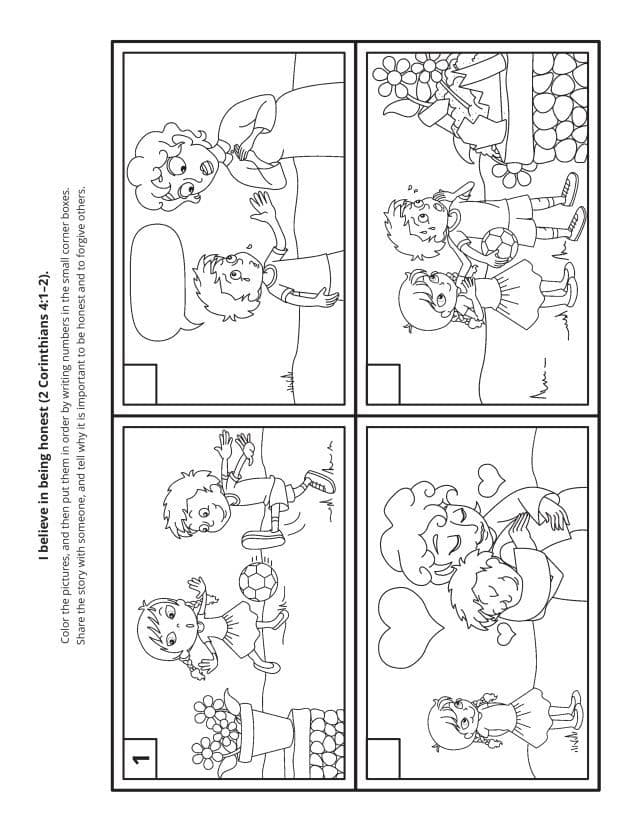 I believe in being honest (2 Corinthians 4:1–2).

Color the pictures, and then put them in order by writing numbers in the small corner boxes. Share the story with someone, and tell why it is important to be honest and to forgive others.

1